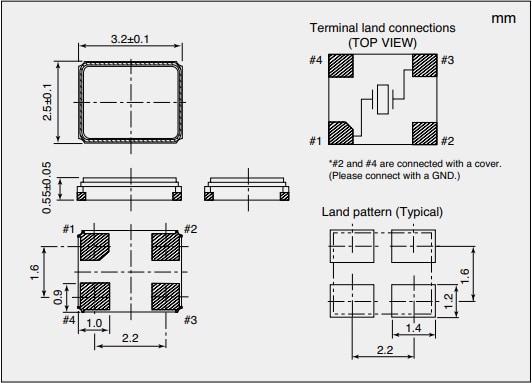 mm

3.2±0.1

2.5±0.1

0.55±0.05

#1 #2

1.6

0.9

#4 #3

1.0

2.2

Terminal land connections
(TOP VIEW)

#4 #3

#1 #2

*#2 and #4 are connected with a cover.
(Please connect with a GND.)

Land pattern (Typical)

1.6

1.2

1.4

2.2